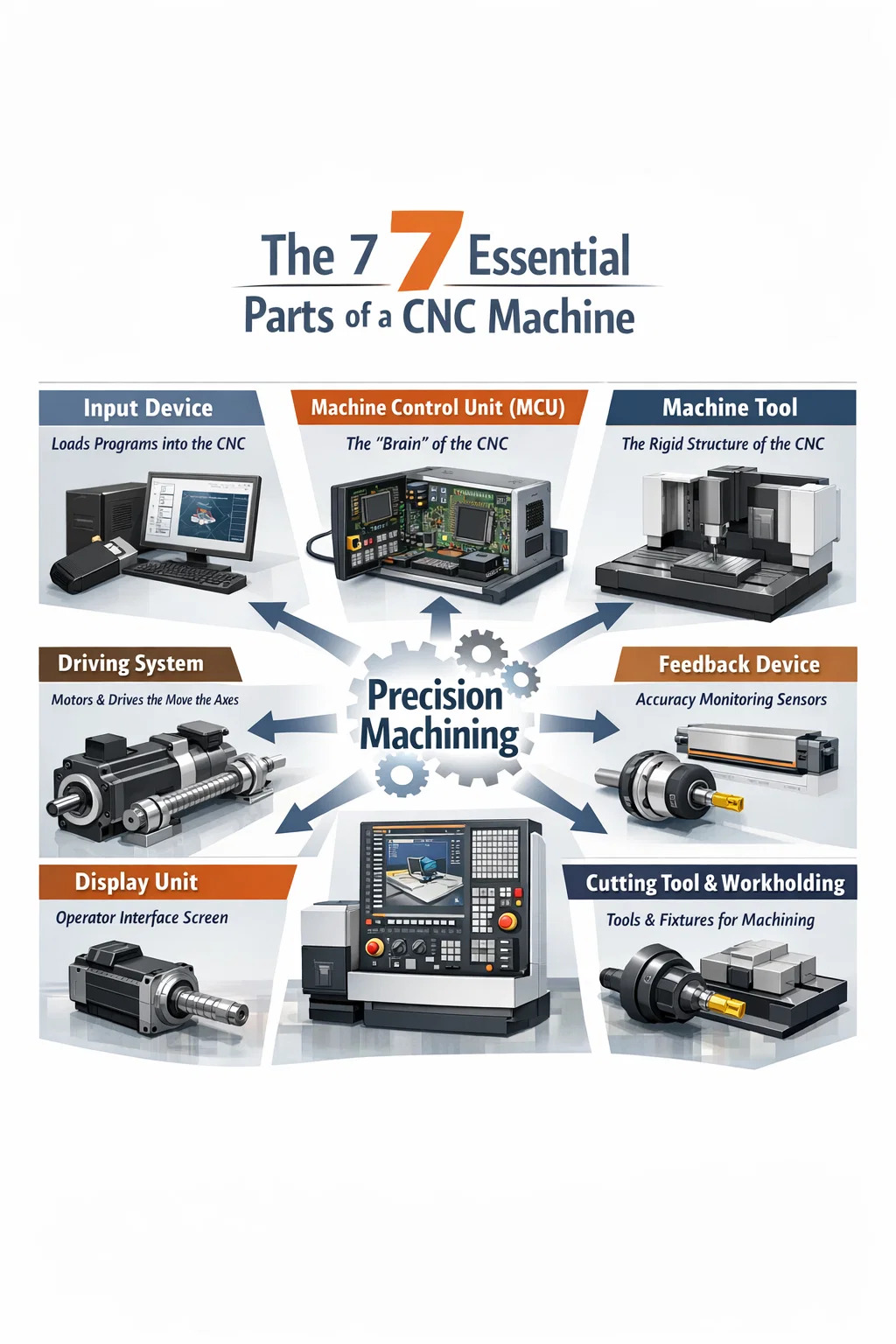 The 7 7 Essential
Parts of a CNC Machine

Input Device
Loads Programs into the CNC

Machine Control Unit (MCU)
The "Brain" of the CNC

Machine Tool
The Rigid Structure of the CNC

Driving System
Motors & Drives the Move the Axes

Precision Machining

Feedback Device
Accuracy Monitoring Sensors

Display Unit
Operator Interface Screen

Cutting Tool & Workholding
Tools & Fixtures for Machining